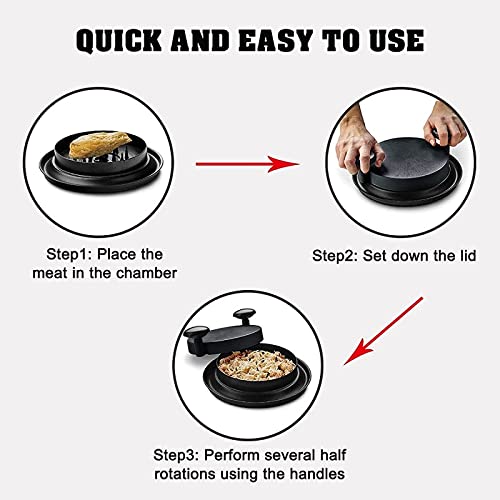 QUICK AND EASY TO USE

Step1: Place the meat in the chamber

Step2: Set down the lid

Step3: Perform several half rotations using the handles